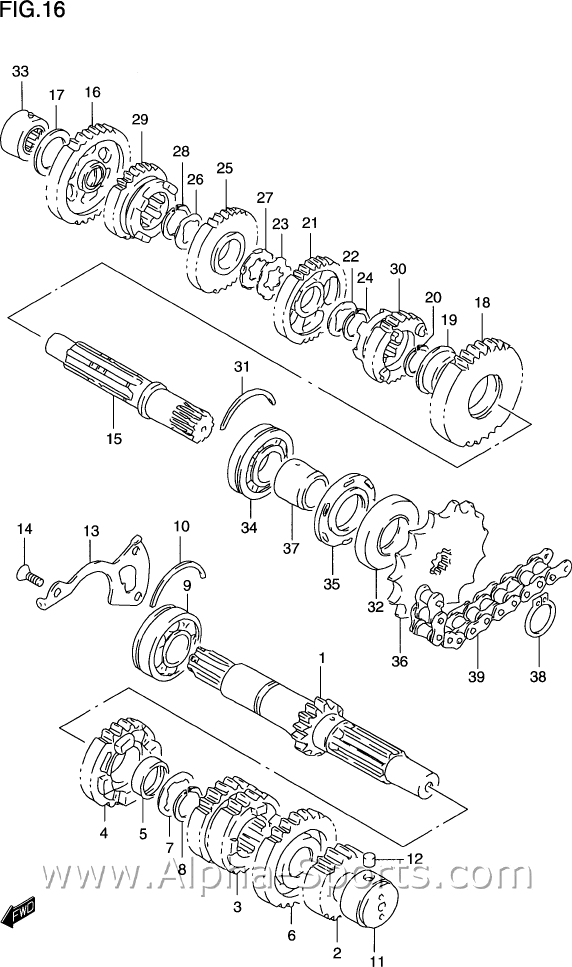 FIG.16

33
17
16
29
28
26
25
27
23
21
22
24
30
20
19
18
15
31
34
37
35
32
36
39
38
14
13
10
9
1
4
5
7
8
3
6
2
12
11
FWD
www.AlphaSports.com